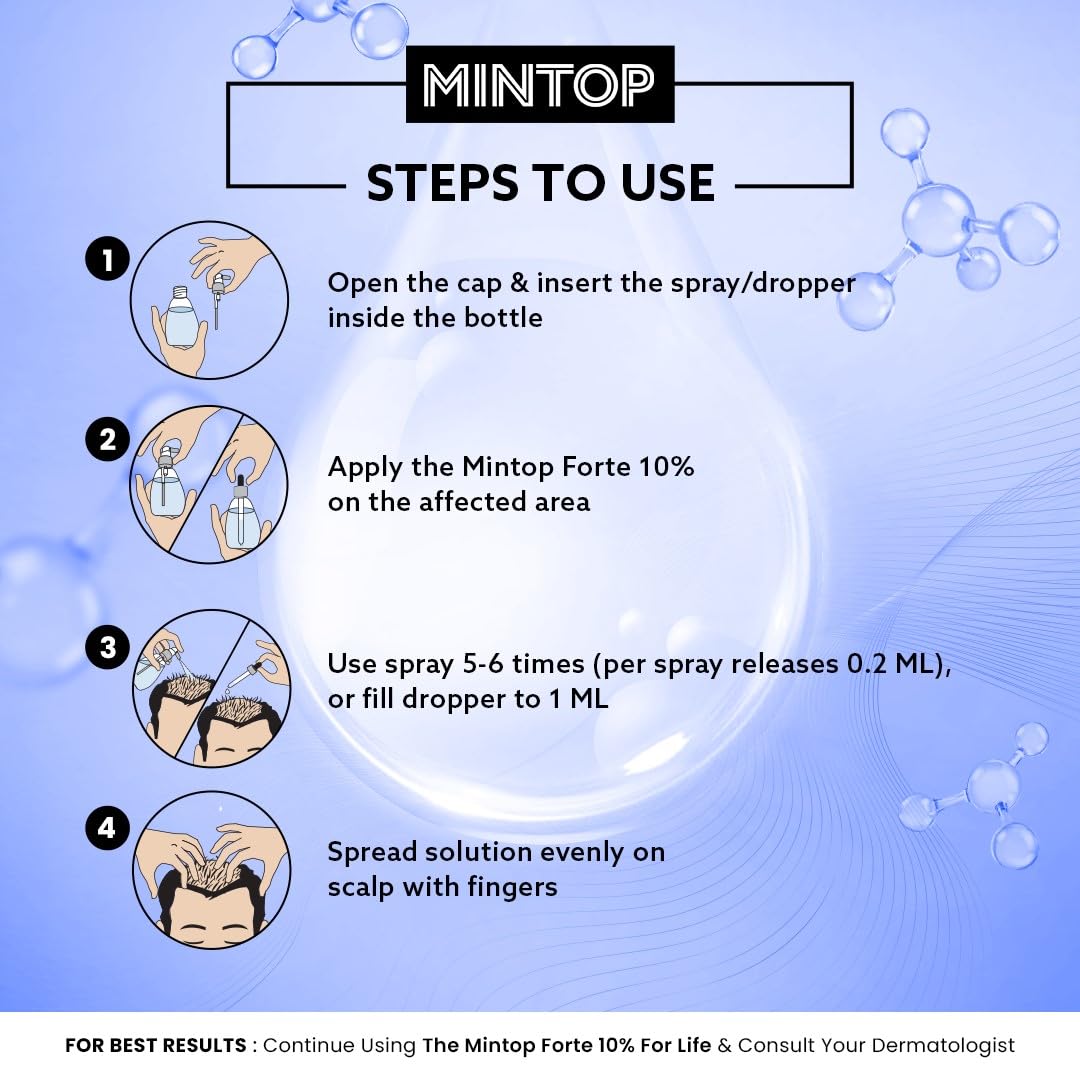 MINTOP

STEPS TO USE

1 Open the cap & insert the spray/dropper inside the bottle

2 Apply the Mintop Forte 10% on the affected area

3 Use spray 5-6 times (per spray releases 0.2 ML), or fill dropper to 1 ML

4 Spread solution evenly on scalp with fingers

FOR BEST RESULTS : Continue Using The Mintop Forte 10% For Life & Consult Your Dermatologist