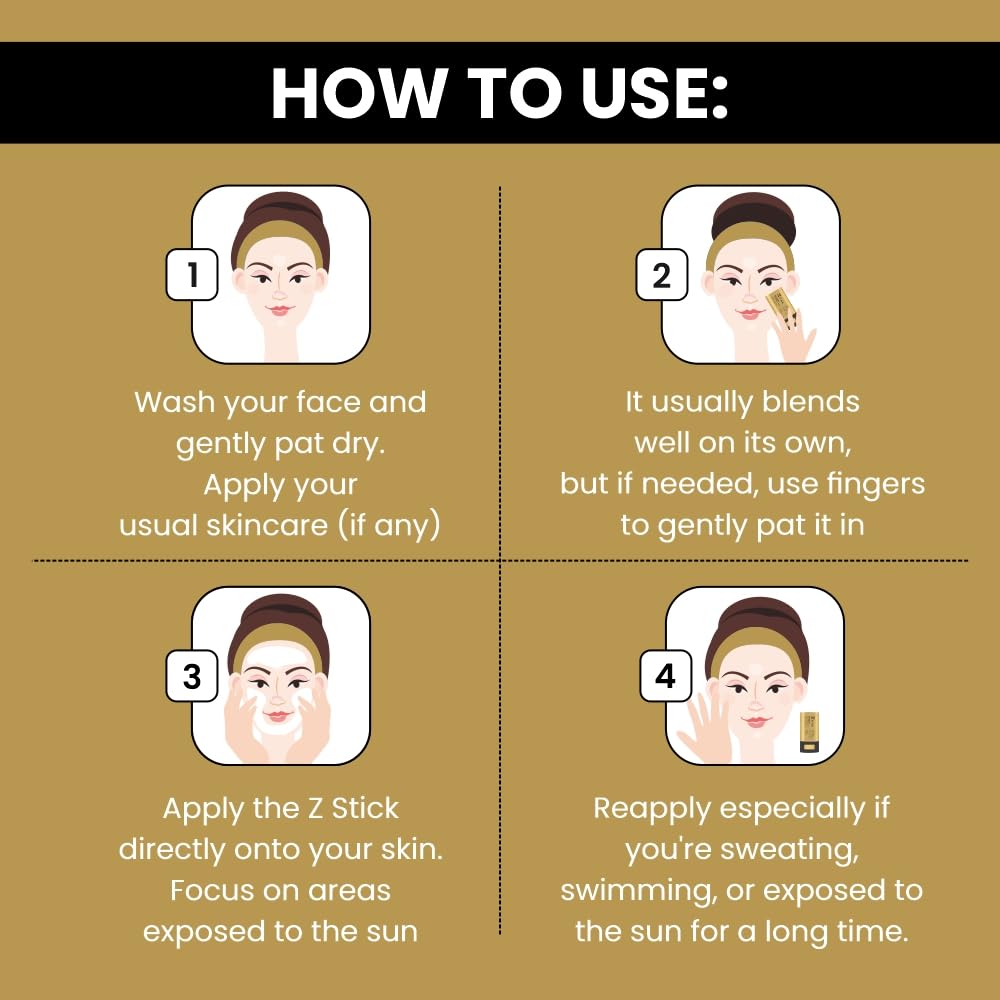 HOW TO USE:

1

Wash your face and gently pat dry. Apply your usual skincare (if any)

2

It usually blends well on its own, but if needed, use fingers to gently pat it in

3

Apply the Z Stick directly onto your skin. Focus on areas exposed to the sun

4

Reapply especially if you're sweating, swimming, or exposed to the sun for a long time.