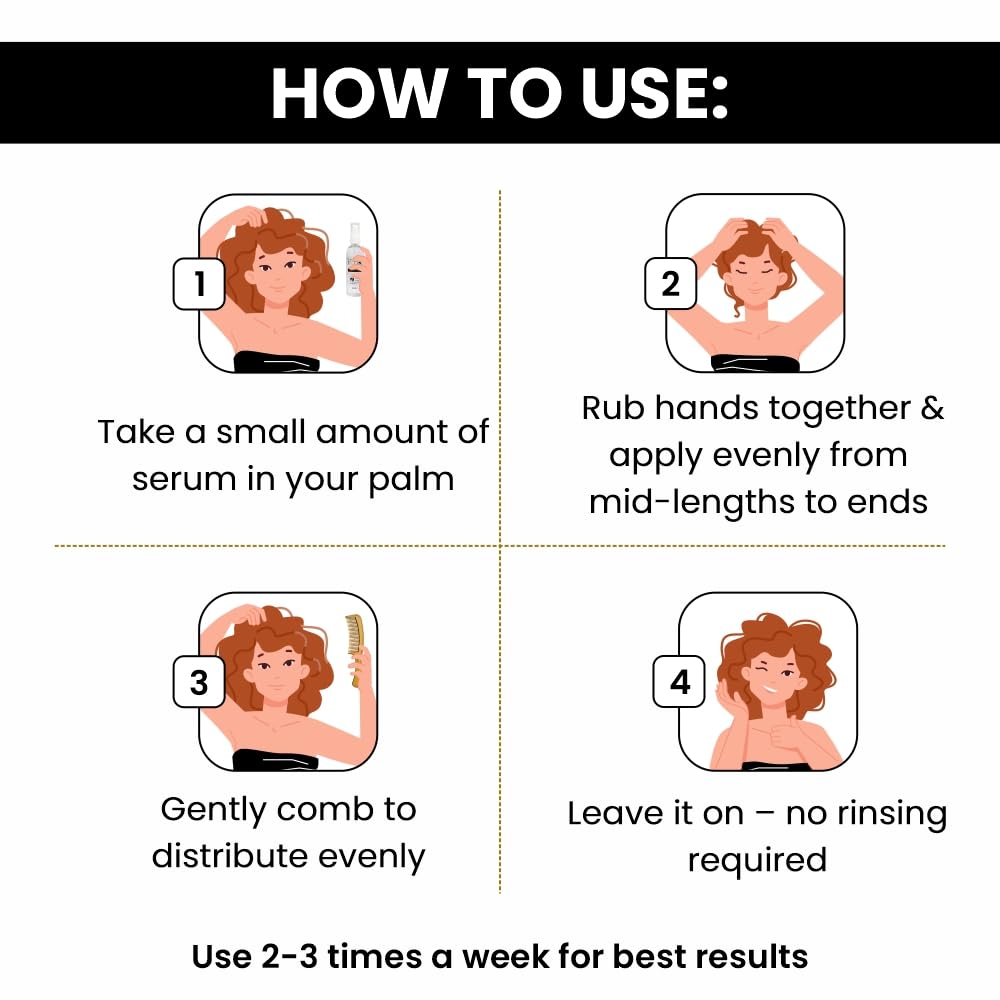 HOW TO USE:

1

Take a small amount of serum in your palm

2

Rub hands together & apply evenly from mid-lengths to ends

3

Gently comb to distribute evenly

4

Leave it on – no rinsing required

Use 2-3 times a week for best results