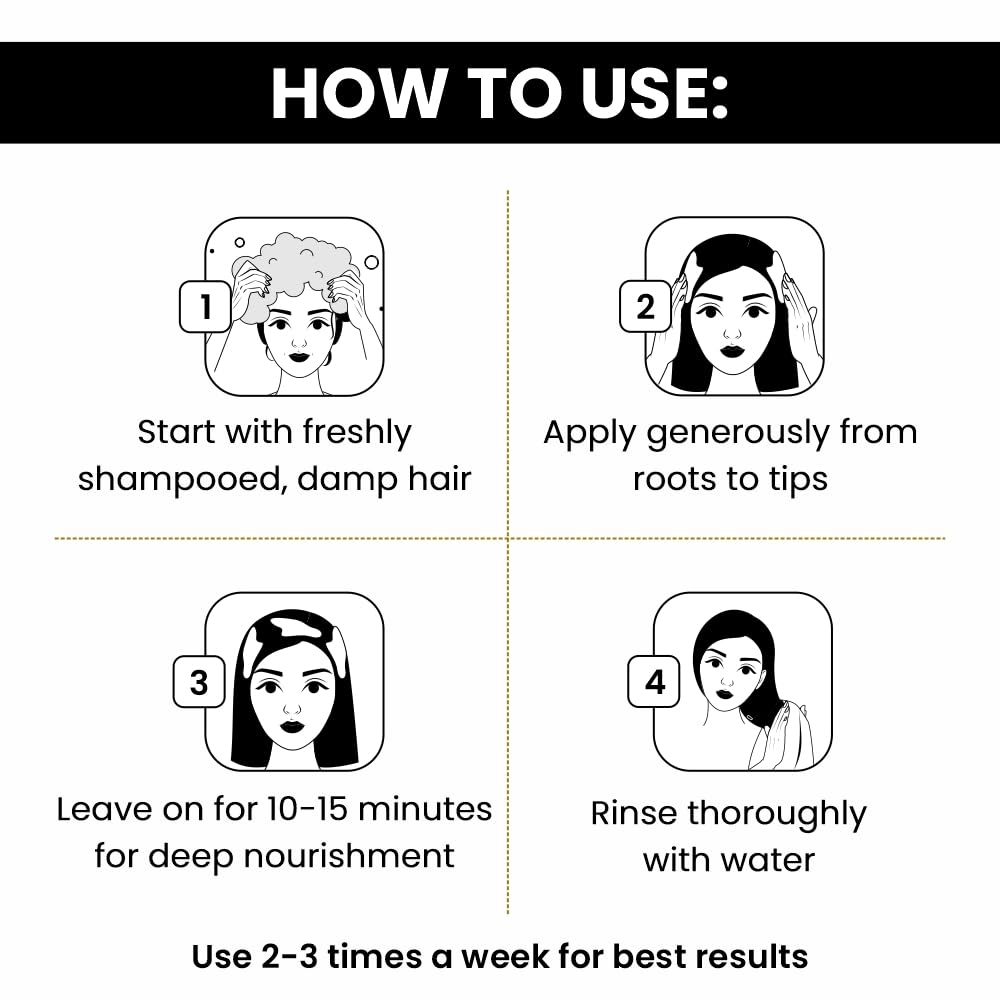 HOW TO USE:

1

Start with freshly shampooed, damp hair

2

Apply generously from roots to tips

3

Leave on for 10-15 minutes for deep nourishment

4

Rinse thoroughly with water

Use 2-3 times a week for best results