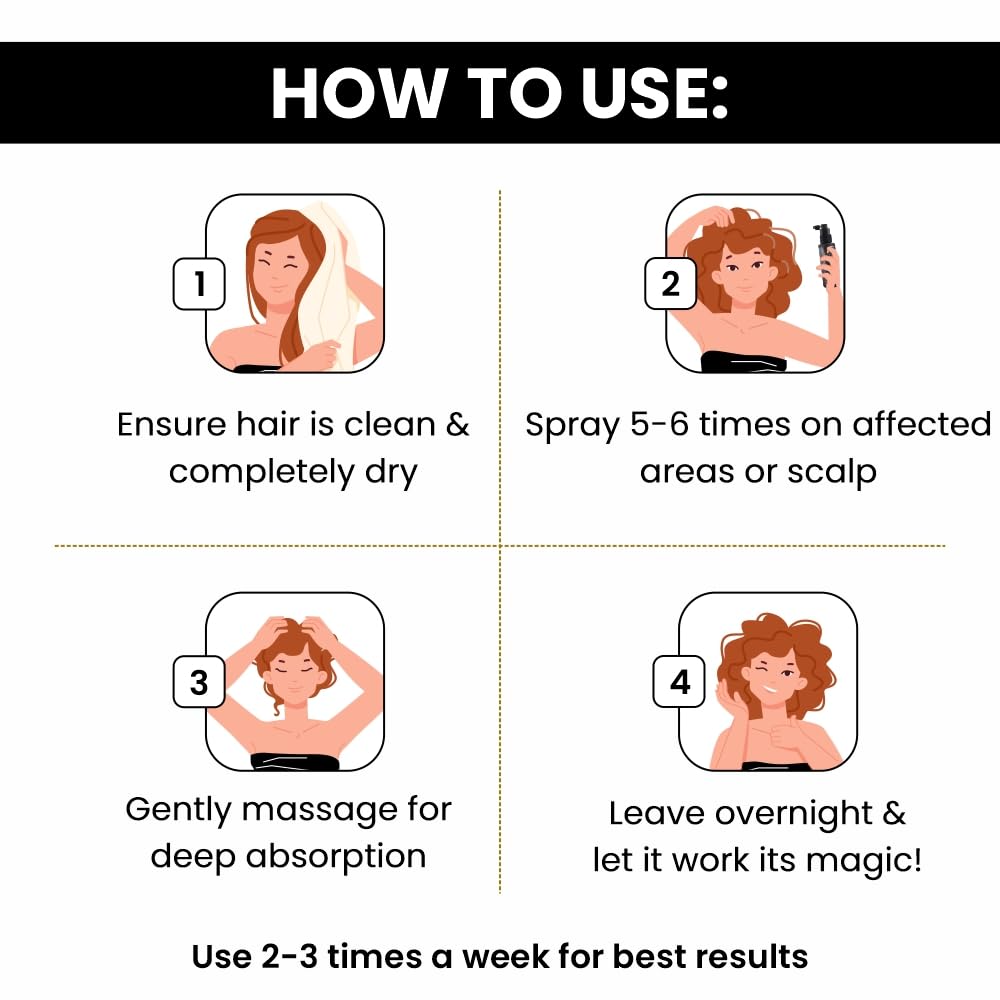 HOW TO USE:

1

Ensure hair is clean & completely dry

2

Spray 5-6 times on affected areas or scalp

3

Gently massage for deep absorption

4

Leave overnight & let it work its magic!

Use 2-3 times a week for best results