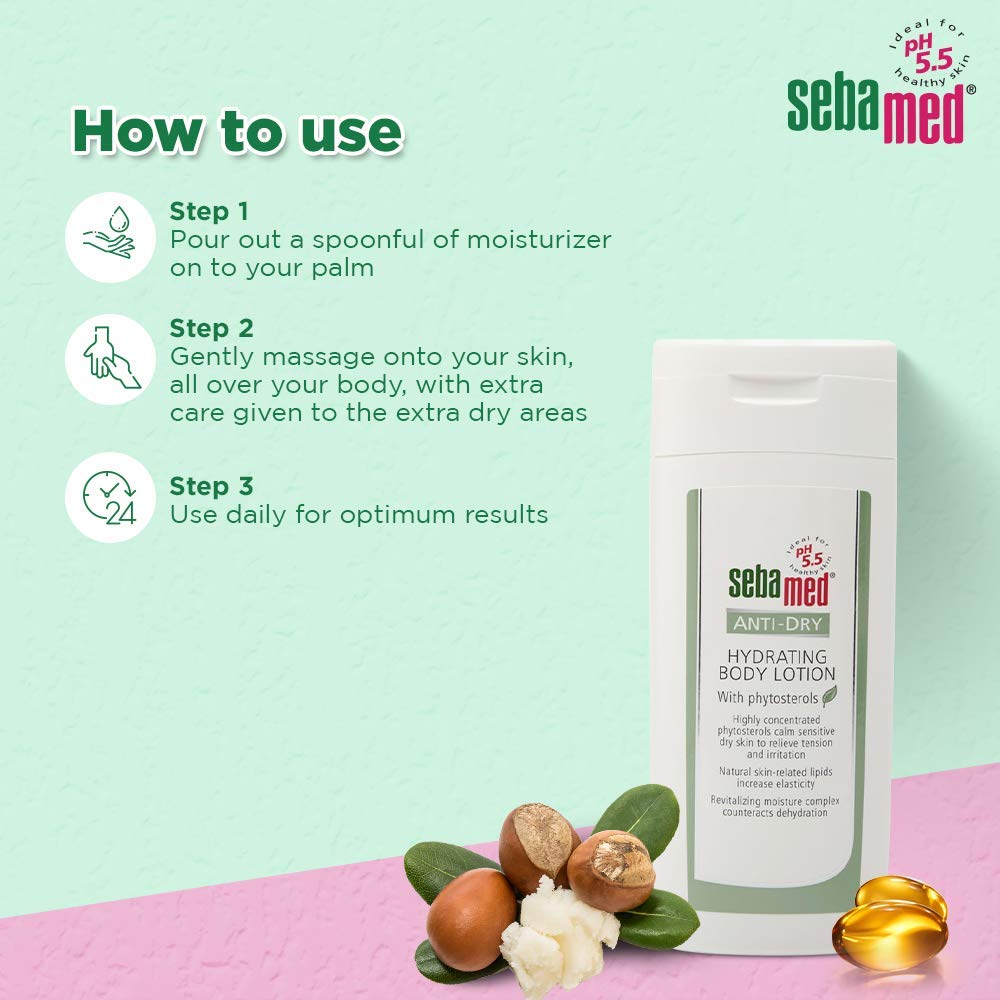 ideal for pH 5.5 healthy skin
sebamed®

How to use

Step 1
Pour out a spoonful of moisturizer on to your palm

Step 2
Gently massage onto your skin, all over your body, with extra care given to the extra dry areas

24

Step 3
Use daily for optimum results

ideal for pH 5.5 healthy skin
sebamed®
ANTI-DRY
HYDRATING BODY LOTION
With phytosterols
Highly concentrated phytosterols calm sensitive dry skin to relieve tension and irritation
Natural skin-related lipids increase elasticity
Revitalizing moisture complex counteracts dehydration