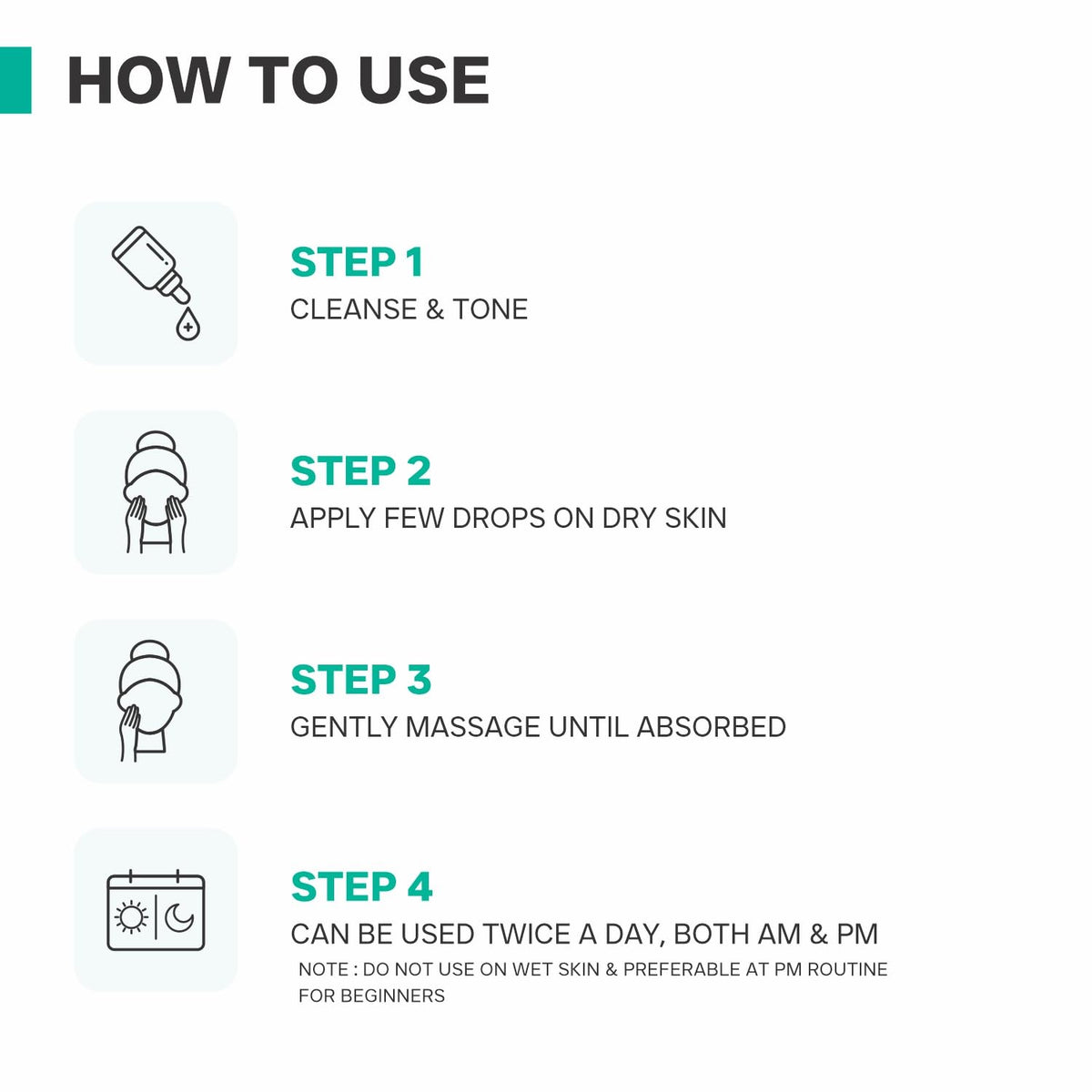 HOW TO USE

STEP 1
CLEANSE & TONE

STEP 2
APPLY FEW DROPS ON DRY SKIN

STEP 3
GENTLY MASSAGE UNTIL ABSORBED

STEP 4
CAN BE USED TWICE A DAY, BOTH AM & PM
NOTE : DO NOT USE ON WET SKIN & PREFERABLE AT PM ROUTINE FOR BEGINNERS