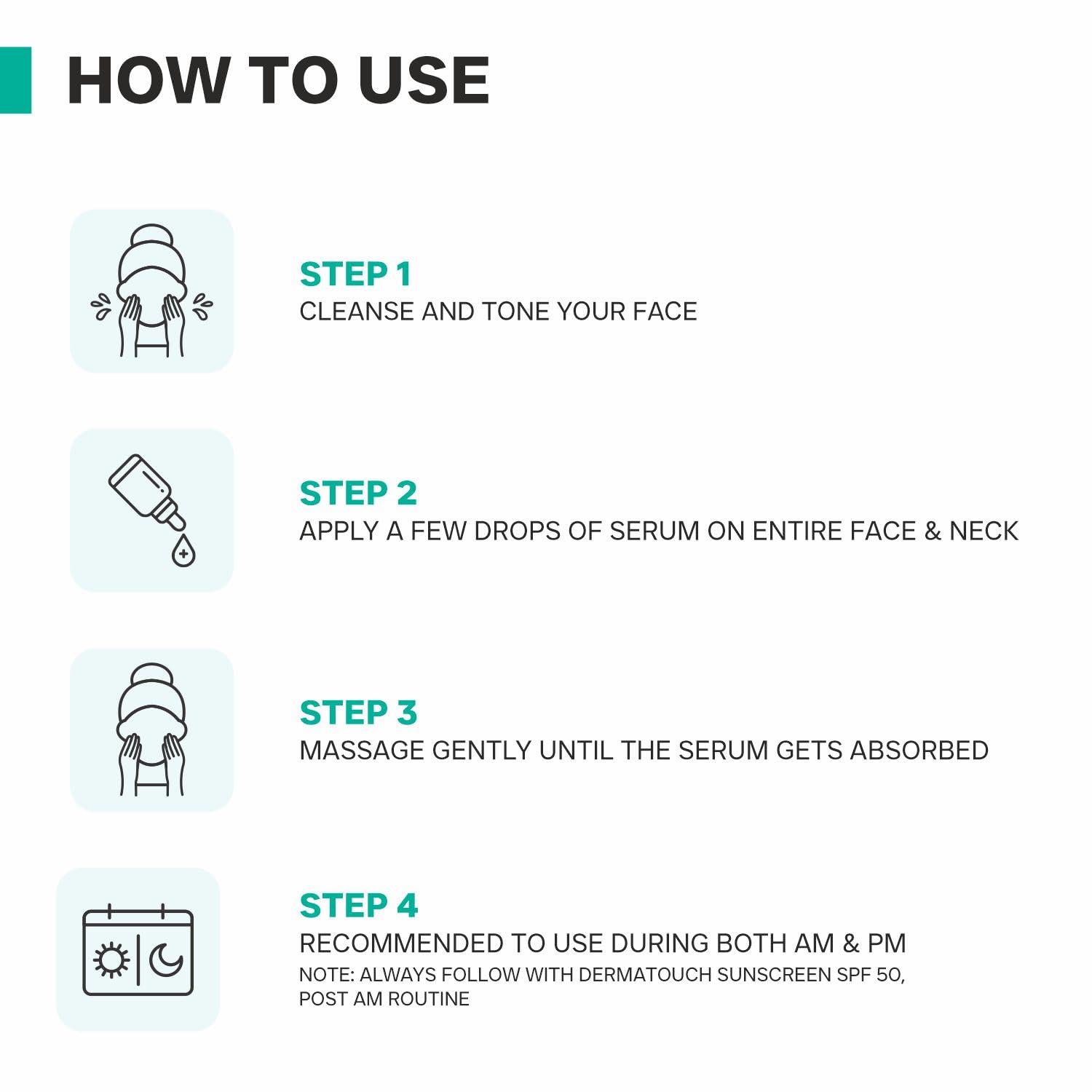 HOW TO USE

STEP 1
CLEANSE AND TONE YOUR FACE

STEP 2
APPLY A FEW DROPS OF SERUM ON ENTIRE FACE & NECK

STEP 3
MASSAGE GENTLY UNTIL THE SERUM GETS ABSORBED

STEP 4
RECOMMENDED TO USE DURING BOTH AM & PM
NOTE: ALWAYS FOLLOW WITH DERMATOUCH SUNSCREEN SPF 50, POST AM ROUTINE