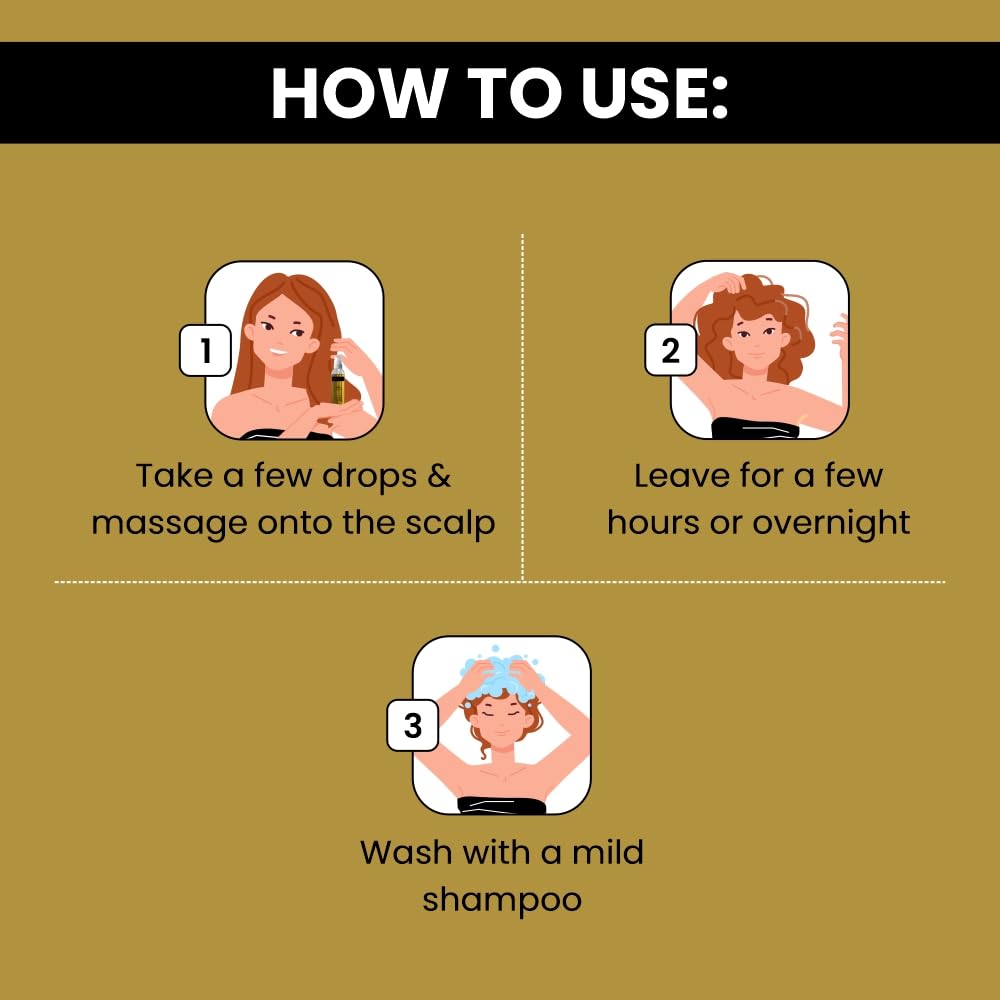 HOW TO USE:

1

Take a few drops & massage onto the scalp

2

Leave for a few hours or overnight

3

Wash with a mild shampoo