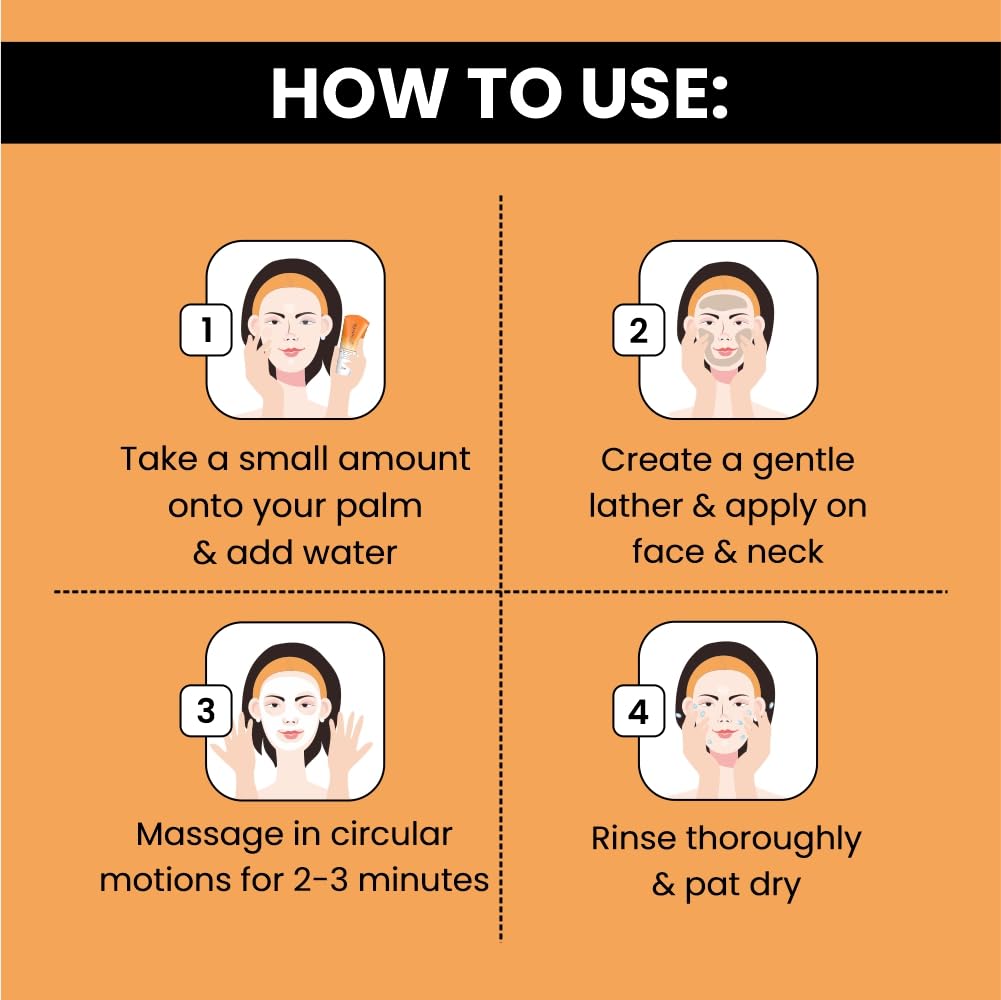 HOW TO USE:

1

Take a small amount onto your palm & add water

2

Create a gentle lather & apply on face & neck

3

Massage in circular motions for 2-3 minutes

4

Rinse thoroughly & pat dry