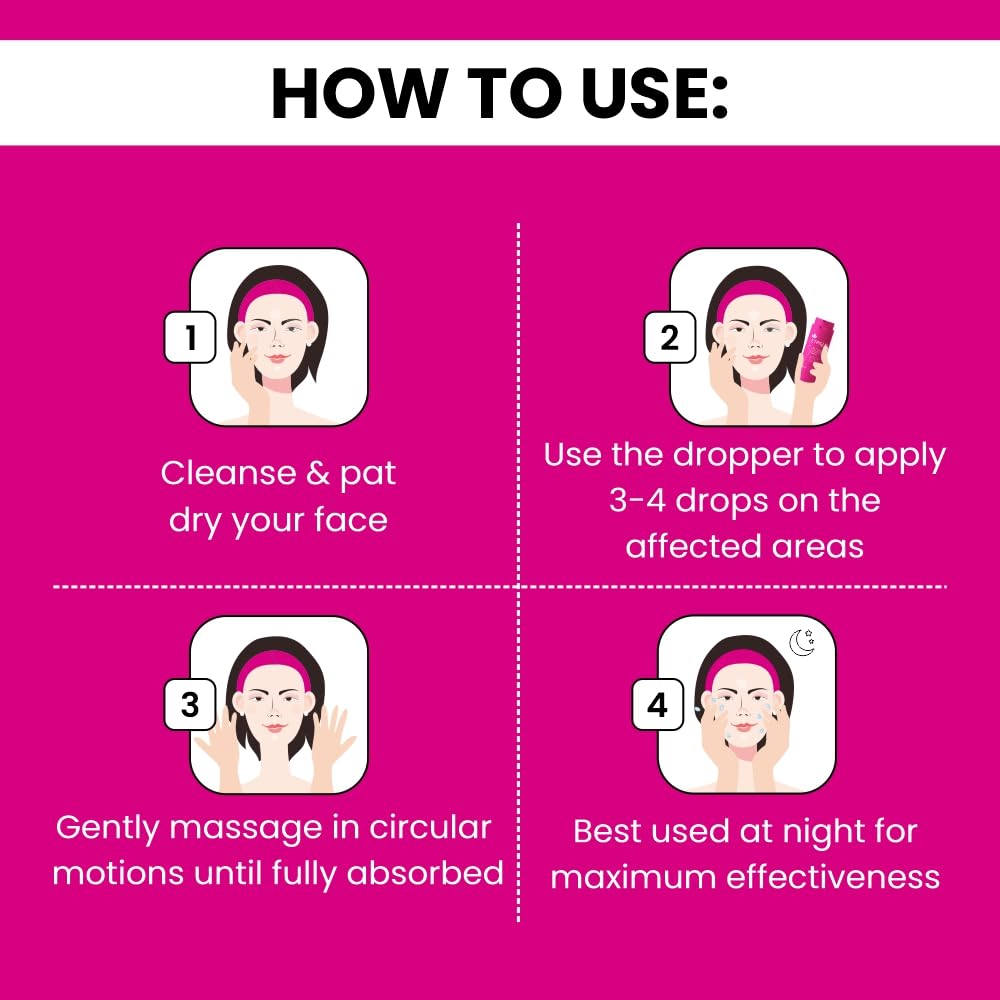 HOW TO USE:

1

Cleanse & pat dry your face

2

Use the dropper to apply 3-4 drops on the affected areas

3

Gently massage in circular motions until fully absorbed

4

Best used at night for maximum effectiveness