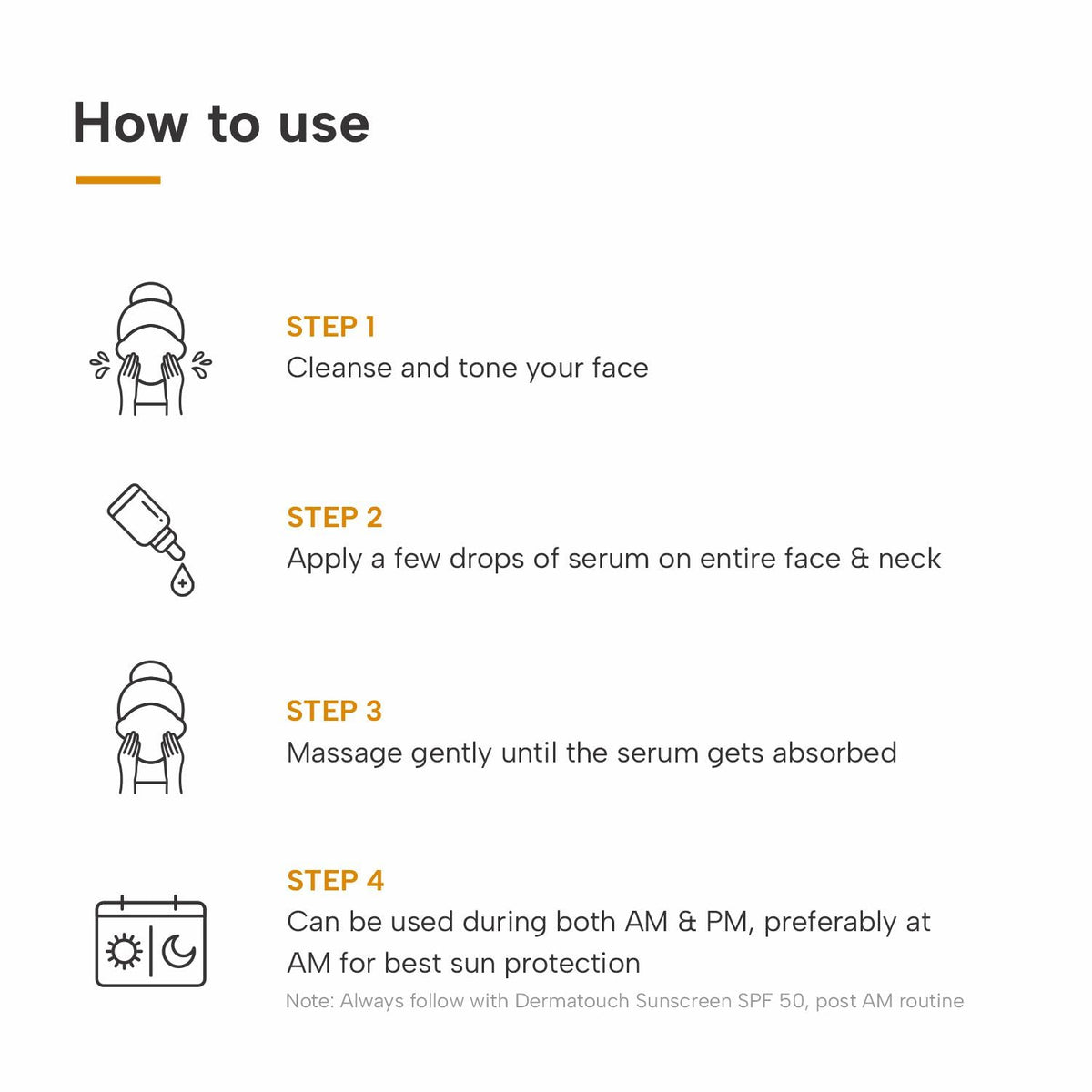 How to use

STEP 1
Cleanse and tone your face

STEP 2
Apply a few drops of serum on entire face & neck

STEP 3
Massage gently until the serum gets absorbed

STEP 4
Can be used during both AM & PM, preferably at AM for best sun protection

Note: Always follow with Dermatouch Sunscreen SPF 50, post AM routine