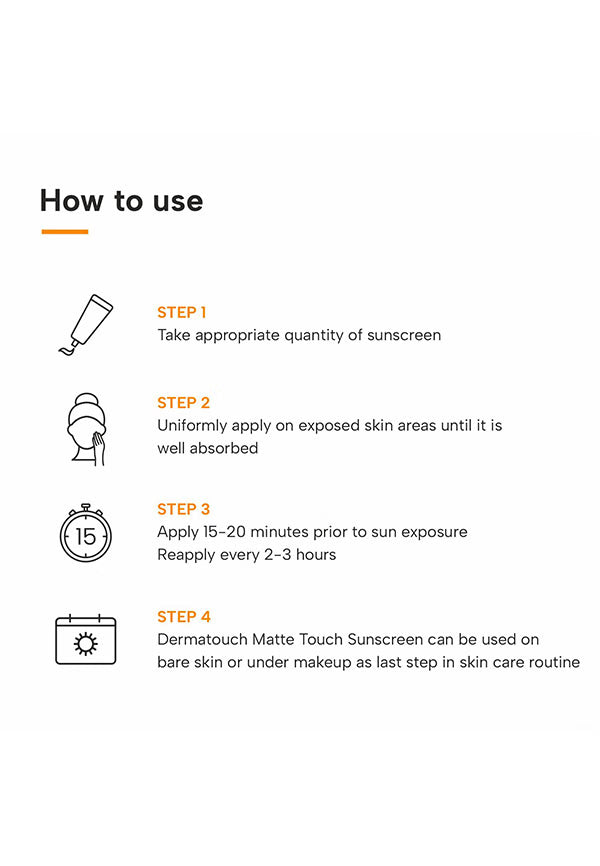 How to use

STEP 1
Take appropriate quantity of sunscreen

STEP 2
Uniformly apply on exposed skin areas until it is well absorbed

15

STEP 3
Apply 15-20 minutes prior to sun exposure
Reapply every 2-3 hours

STEP 4
Dermatouch Matte Touch Sunscreen can be used on bare skin or under makeup as last step in skin care routine