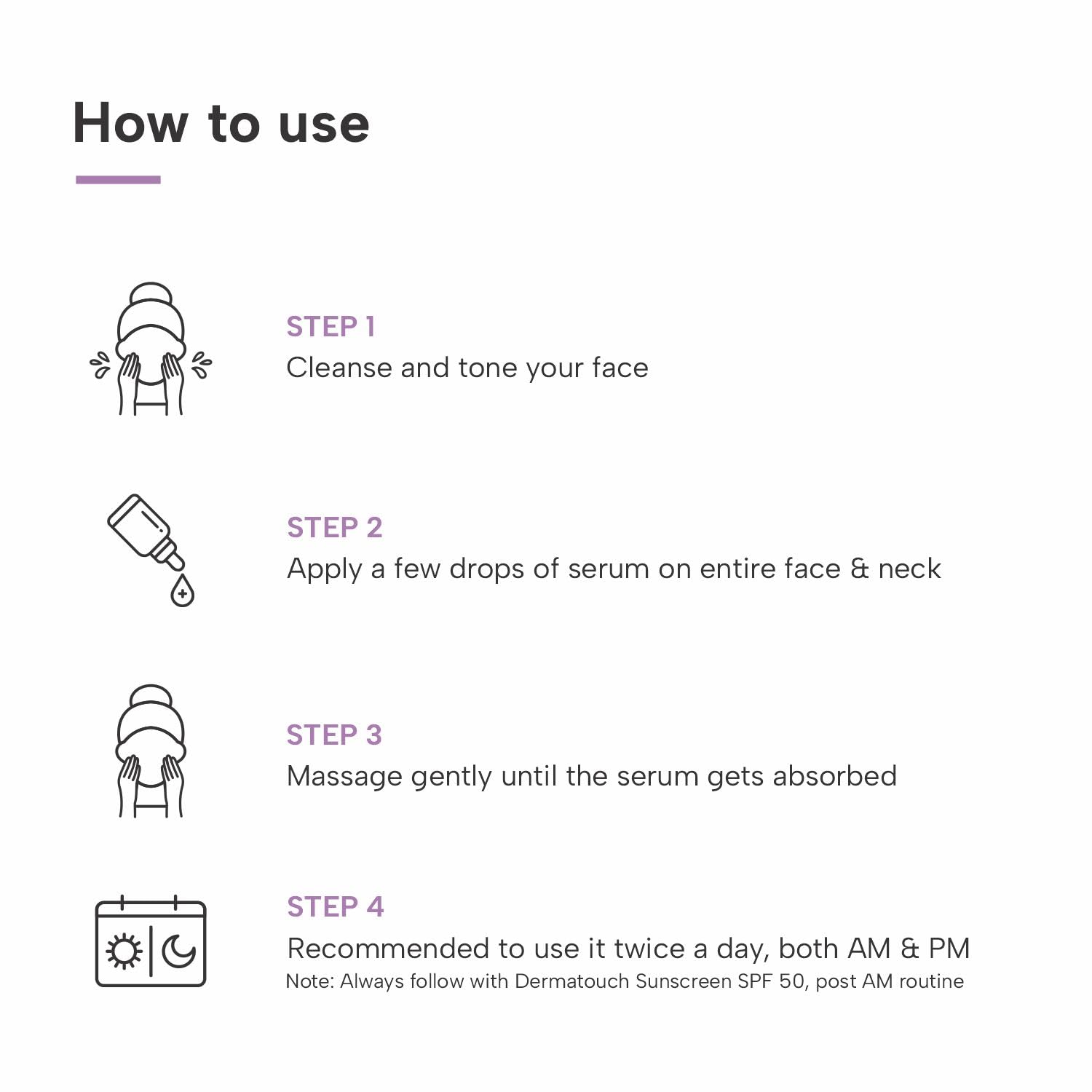 How to use

STEP 1
Cleanse and tone your face

STEP 2
Apply a few drops of serum on entire face & neck

STEP 3
Massage gently until the serum gets absorbed

STEP 4
Recommended to use it twice a day, both AM & PM
Note: Always follow with Dermatouch Sunscreen SPF 50, post AM routine