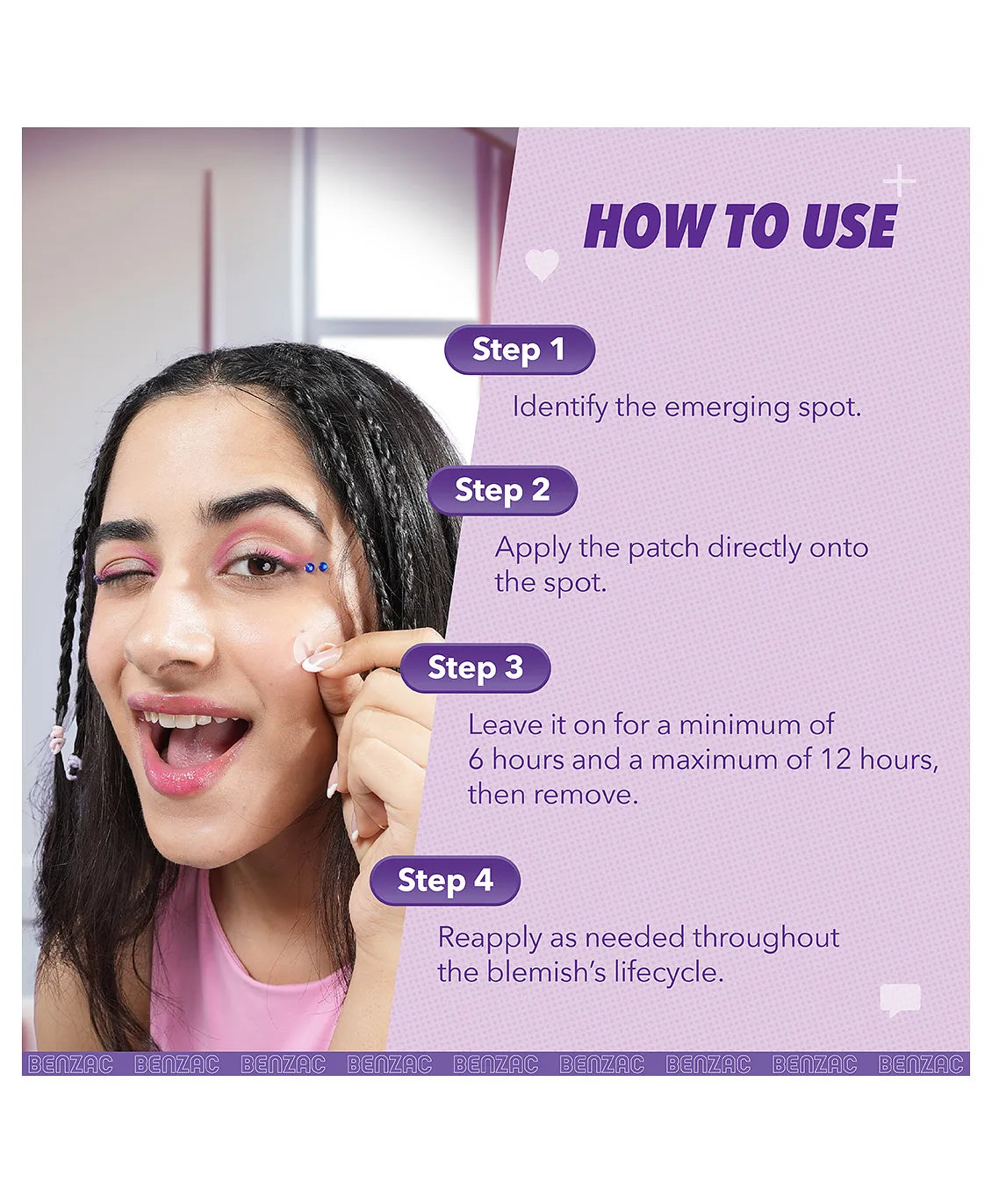 HOW TO USE

Step 1

Identify the emerging spot.

Step 2

Apply the patch directly onto the spot.

Step 3

Leave it on for a minimum of 6 hours and a maximum of 12 hours, then remove.

Step 4

Reapply as needed throughout the blemish's lifecycle.

BENZAC BENZAC BENZAC BENZAC BENZAC BENZAC BENZAC BENZAC BENZAC