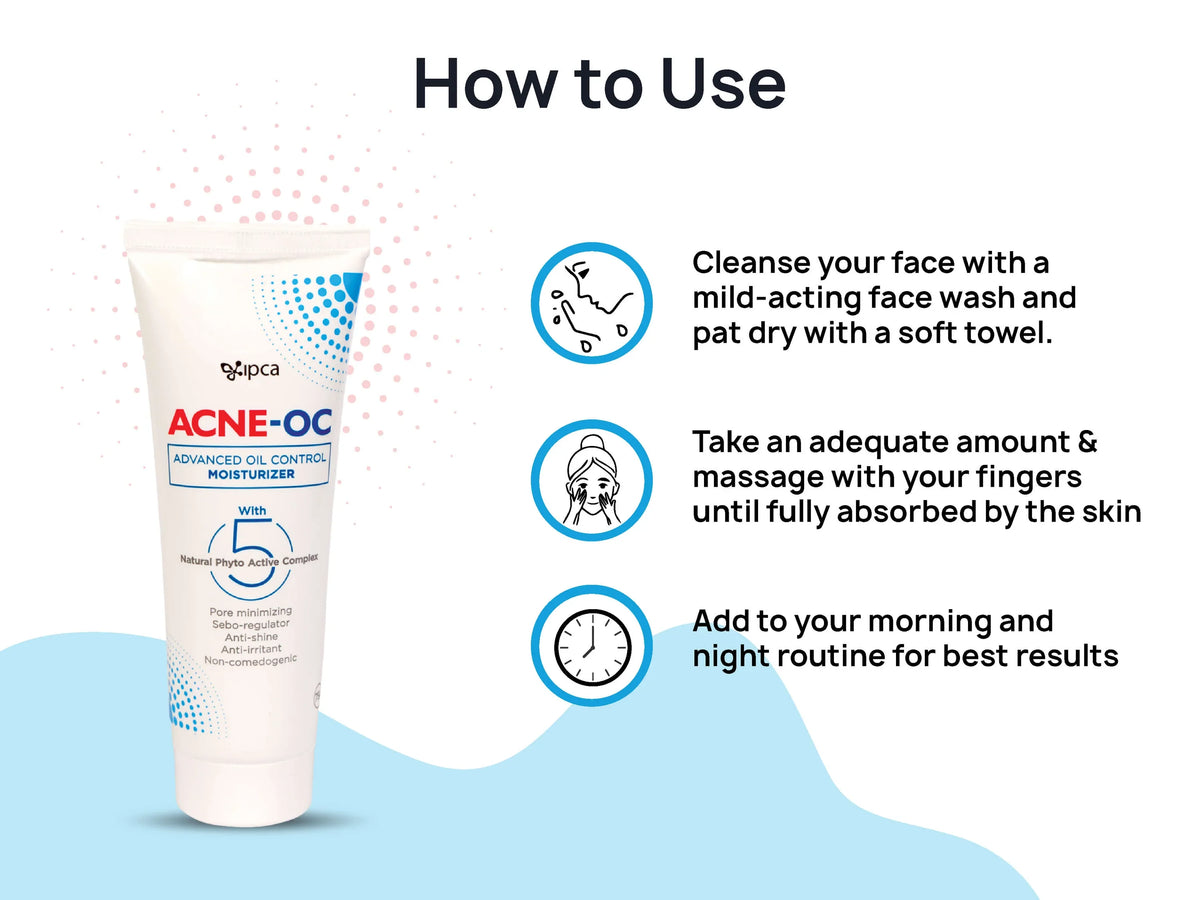 How to Use

ipca

ACNE-OC

ADVANCED OIL CONTROL
MOISTURIZER

With
5
Natural Phyto Active Complex

Pore minimizing
Sebo-regulator
Anti-shine
Anti-irritant
Non-comedogenic

Cleanse your face with a mild-acting face wash and pat dry with a soft towel.

Take an adequate amount & massage with your fingers until fully absorbed by the skin

Add to your morning and night routine for best results