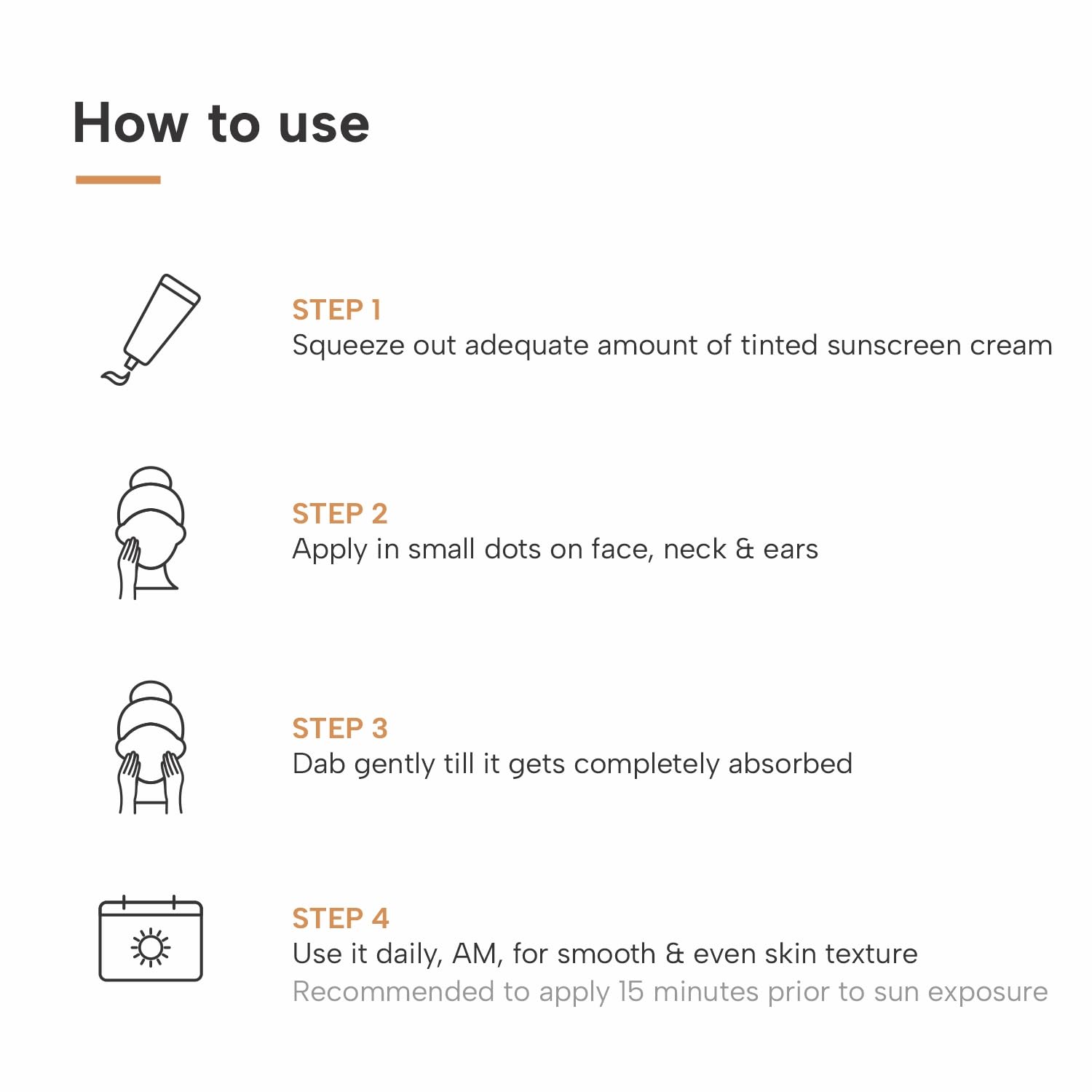 How to use

STEP 1
Squeeze out adequate amount of tinted sunscreen cream

STEP 2
Apply in small dots on face, neck & ears

STEP 3
Dab gently till it gets completely absorbed

STEP 4
Use it daily, AM, for smooth & even skin texture
Recommended to apply 15 minutes prior to sun exposure