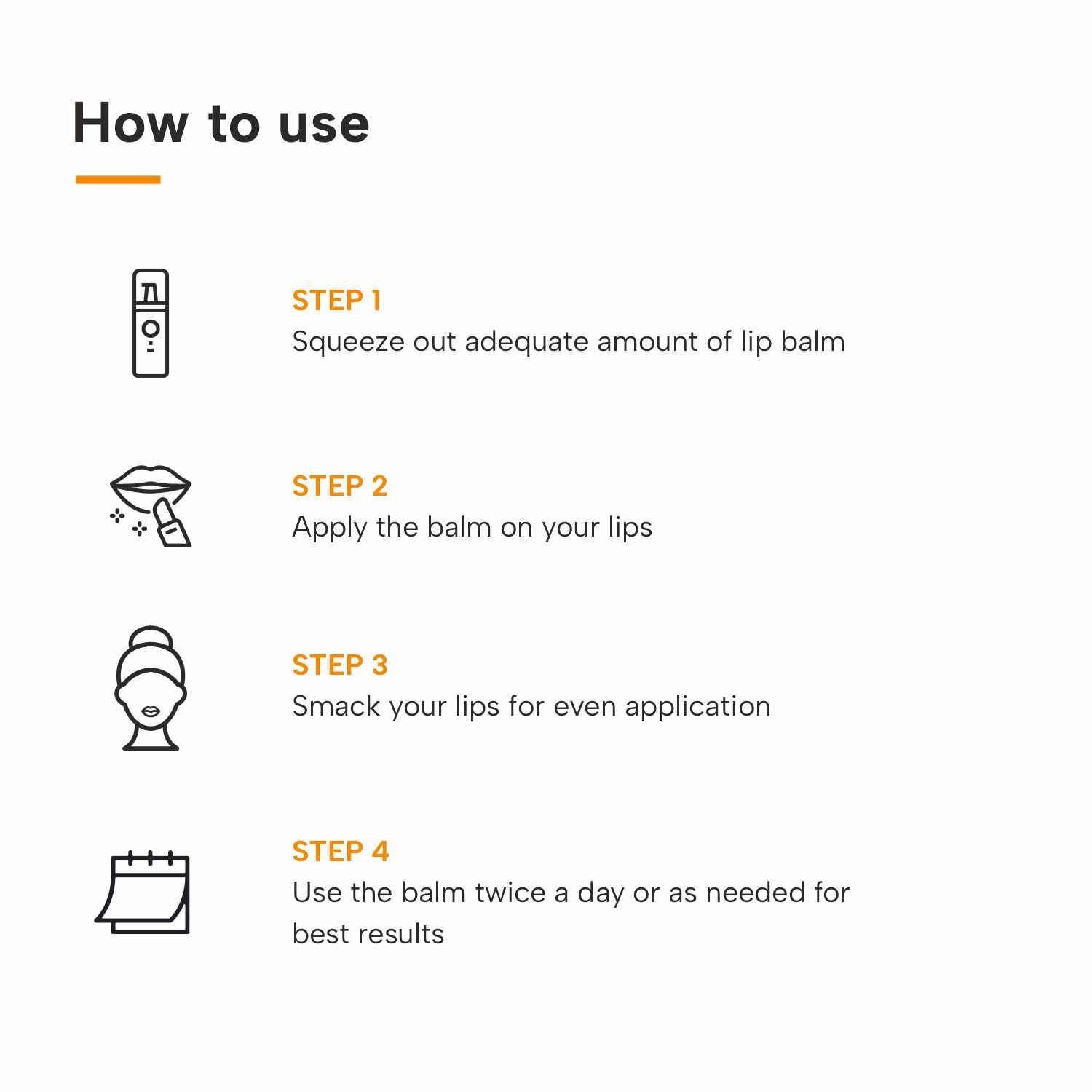 How to use

STEP 1
Squeeze out adequate amount of lip balm

STEP 2
Apply the balm on your lips

STEP 3
Smack your lips for even application

STEP 4
Use the balm twice a day or as needed for best results